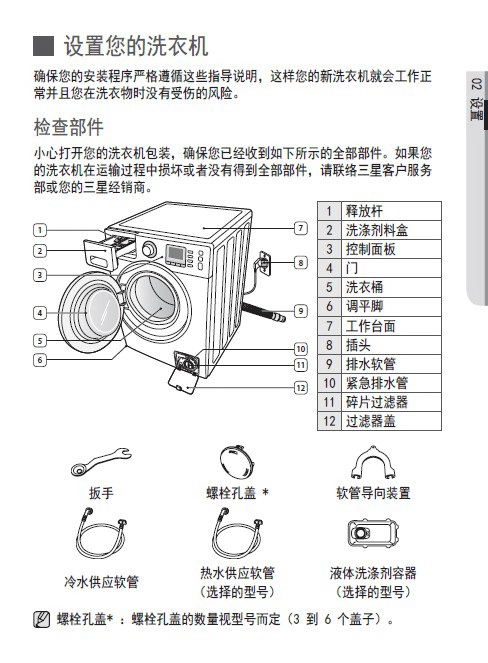 设置您的洗衣机

确保您的安装程序严格遵循这些指导说明，这样您的新洗衣机就会工作正常并且您在洗衣物时没有受伤的风险。

02 设置

检查部件

小心打开您的洗衣机包装，确保您已经收到如下所示的全部部件。如果您的洗衣机在运输过程中损坏或者没有得到全部部件，请联络三星客户服务部或您的三星经销商。

1
2
3
4
5
6
7
8
9
10
11
12

| 1 | 释放杆 |
|---|---|
| 2 | 洗涤剂料盒 |
| 3 | 控制面板 |
| 4 | 门 |
| 5 | 洗衣桶 |
| 6 | 调平脚 |
| 7 | 工作台面 |
| 8 | 插头 |
| 9 | 排水软管 |
| 10 | 紧急排水管 |
| 11 | 碎片过滤器 |
| 12 | 过滤器盖 |

扳手
螺栓孔盖 *
软管导向装置
冷水供应软管
热水供应软管 (选择的型号)
液体洗涤剂容器 (选择的型号)

螺栓孔盖* ：螺栓孔盖的数量视型号而定（3 到 6 个盖子）。