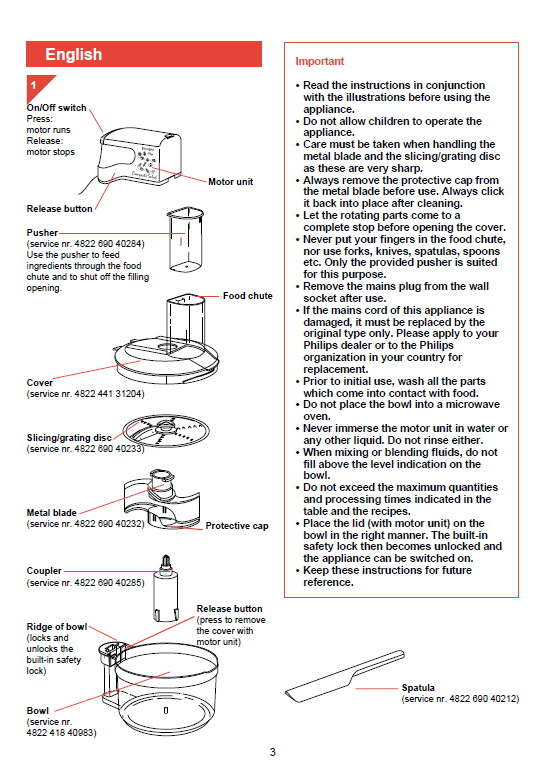 English

1

On/Off switch
Press:
motor runs
Release:
motor stops

Motor unit

Release button

Pusher
(service nr. 4822 690 40284)
Use the pusher to feed ingredients through the food chute and to shut off the filling opening.

Food chute

Cover
(service nr. 4822 441 31204)

Slicing/grating disc
(service nr. 4822 690 40233)

Metal blade
(service nr. 4822 690 40232)

Protective cap

Coupler
(service nr. 4822 690 40285)

Release button
(press to remove the cover with motor unit)

Ridge of bowl
(locks and unlocks the built-in safety lock)

Bowl
(service nr. 4822 418 40983)

Important

• Read the instructions in conjunction with the illustrations before using the appliance.
• Do not allow children to operate the appliance.
• Care must be taken when handling the metal blade and the slicing/grating disc as these are very sharp.
• Always remove the protective cap from the metal blade before use. Always click it back into place after cleaning.
• Let the rotating parts come to a complete stop before opening the cover.
• Never put your fingers in the food chute, nor use forks, knives, spatulas, spoons etc. Only the provided pusher is suited for this purpose.
• Remove the mains plug from the wall socket after use.
• If the mains cord of this appliance is damaged, it must be replaced by the original type only. Please apply to your Philips dealer or to the Philips organization in your country for replacement.
• Prior to initial use, wash all the parts which come into contact with food.
• Do not place the bowl into a microwave oven.
• Never immerse the motor unit in water or any other liquid. Do not rinse either.
• When mixing or blending fluids, do not fill above the level indication on the bowl.
• Do not exceed the maximum quantities and processing times indicated in the table and the recipes.
• Place the lid (with motor unit) on the bowl in the right manner. The built-in safety lock then becomes unlocked and the appliance can be switched on.
• Keep these instructions for future reference.

Spatula
(service nr. 4822 690 40212)

3