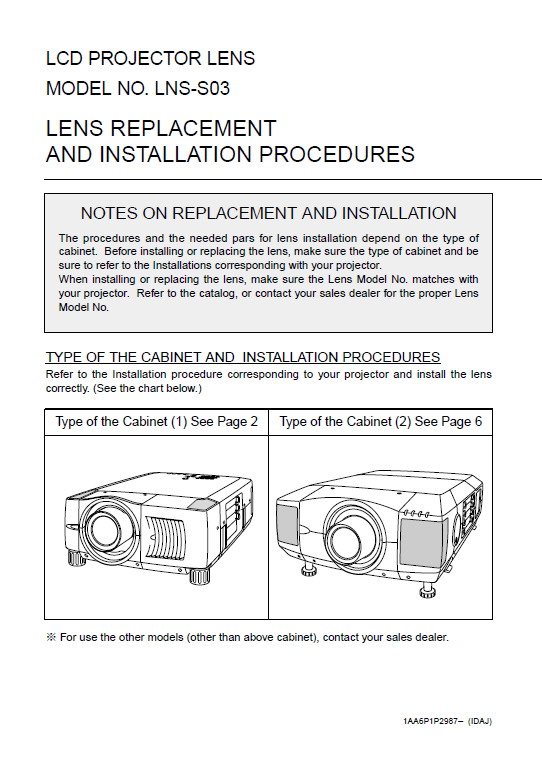 LCD PROJECTOR LENS
MODEL NO. LNS-S03

LENS REPLACEMENT
AND INSTALLATION PROCEDURES

NOTES ON REPLACEMENT AND INSTALLATION

The procedures and the needed pars for lens installation depend on the type of cabinet. Before installing or replacing the lens, make sure the type of cabinet and be sure to refer to the Installations corresponding with your projector.
When installing or replacing the lens, make sure the Lens Model No. matches with your projector. Refer to the catalog, or contact your sales dealer for the proper Lens Model No.

TYPE OF THE CABINET AND INSTALLATION PROCEDURES
Refer to the Installation procedure corresponding to your projector and install the lens correctly. (See the chart below.)

| Type of the Cabinet (1) See Page 2 | Type of the Cabinet (2) See Page 6 |
|---|---|
| | |

※ For use the other models (other than above cabinet), contact your sales dealer.

1AA6P1P2987– (IDAJ)