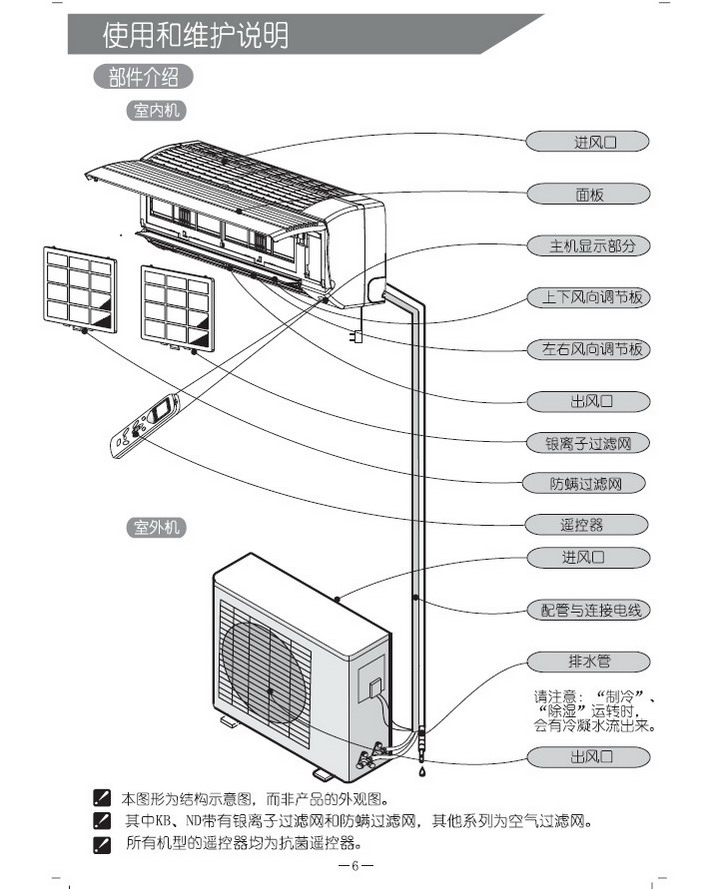 使用和维护说明

部件介绍

室内机

进风口

面板

主机显示部分

上下风向调节板

左右风向调节板

出风口

银离子过滤网

防螨过滤网

遥控器

室外机

进风口

配管与连接电线

排水管

请注意：“制冷”、“除湿”运转时，会有冷凝水流出来。

出风口

本图形为结构示意图，而非产品的外观图。

其中KB、ND带有银离子过滤网和防螨过滤网，其他系列为空气过滤网。

所有机型的遥控器均为抗菌遥控器。

—6—