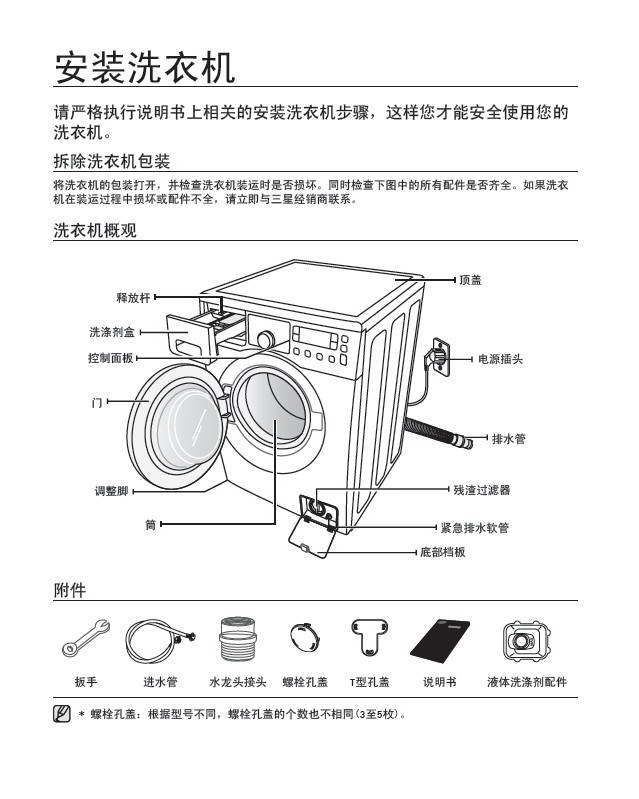 安装洗衣机

请严格执行说明书上相关的安装洗衣机步骤，这样您才能安全使用您的洗衣机。

拆除洗衣机包装

将洗衣机的包装打开，并检查洗衣机装运时是否损坏。同时检查下图中的所有配件是否齐全。如果洗衣机在装运过程中损坏或配件不全，请立即与三星经销商联系。

洗衣机概观

释放杆
洗涤剂盒
控制面板
门
调整脚
筒
顶盖
电源插头
排水管
残渣过滤器
紧急排水软管
底部档板

附件

扳手
进水管
水龙头接头
螺栓孔盖
T型孔盖
说明书
液体洗涤剂配件

＊ 螺栓孔盖：根据型号不同，螺栓孔盖的个数也不相同(3至5枚)。