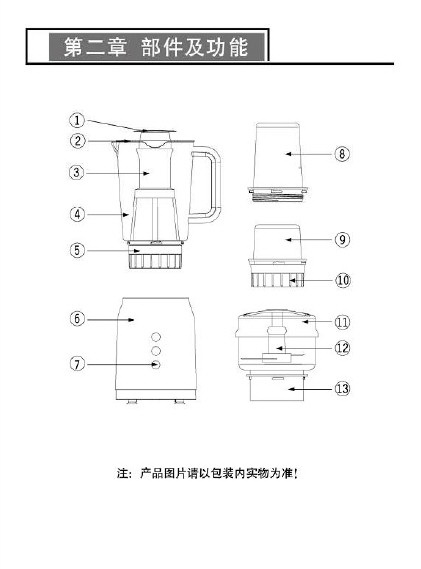 第二章 部件及功能

①
②
③
④
⑤
⑥
⑦
⑧
⑨
⑩
⑪
⑫
⑬

注：产品图片请以包装内实物为准！