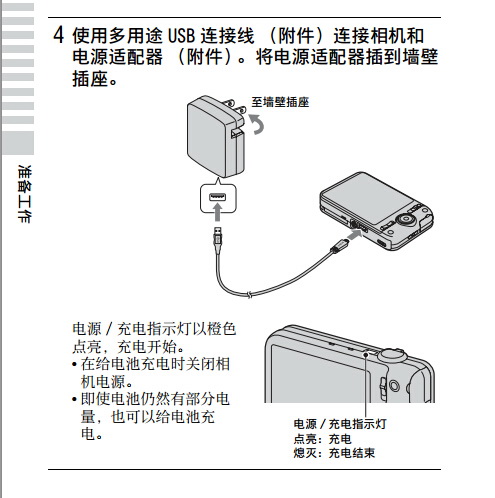 准备工作

4 使用多用途 USB 连接线 （附件）连接相机和电源适配器 （附件）。将电源适配器插到墙壁插座。

至墙壁插座

电源 / 充电指示灯以橙色点亮，充电开始。
• 在给电池充电时关闭相机电源。
• 即使电池仍然有部分电量，也可以给电池充电。

电源 / 充电指示灯
点亮：充电
熄灭：充电结束