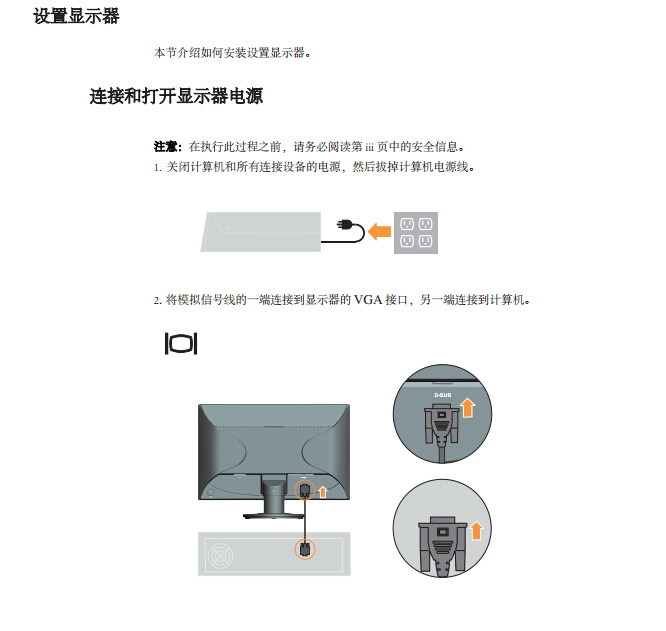 设置显示器

本节介绍如何安装设置显示器。

连接和打开显示器电源

注意：在执行此过程之前，请务必阅读第 iii 页中的安全信息。

1. 关闭计算机和所有连接设备的电源，然后拔掉计算机电源线。

2. 将模拟信号线的一端连接到显示器的 VGA 接口，另一端连接到计算机。

D-SUB