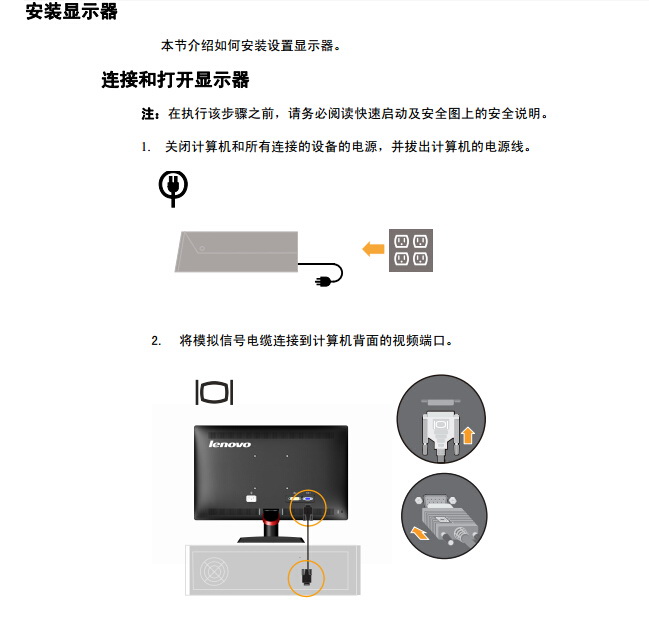 安装显示器

本节介绍如何安装设置显示器。

连接和打开显示器

注：在执行该步骤之前，请务必阅读快速启动及安全图上的安全说明。

1. 关闭计算机和所有连接的设备的电源，并拔出计算机的电源线。

2. 将模拟信号电缆连接到计算机背面的视频端口。

lenovo