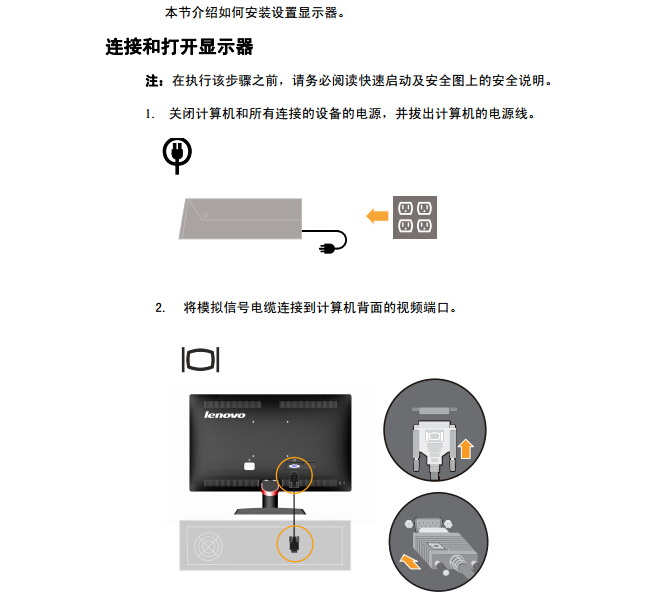 本节介绍如何安装设置显示器。

连接和打开显示器

注：在执行该步骤之前，请务必阅读快速启动及安全图上的安全说明。

1. 关闭计算机和所有连接的设备的电源，并拔出计算机的电源线。

2. 将模拟信号电缆连接到计算机背面的视频端口。

lenovo