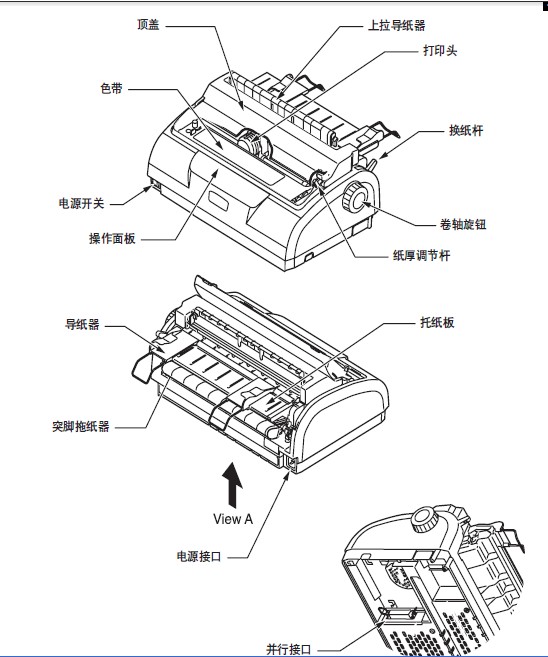 顶盖
上拉导纸器
打印头
色带
换纸杆
电源开关
卷轴旋钮
操作面板
纸厚调节杆
导纸器
托纸板
突脚拖纸器
View A
电源接口
并行接口