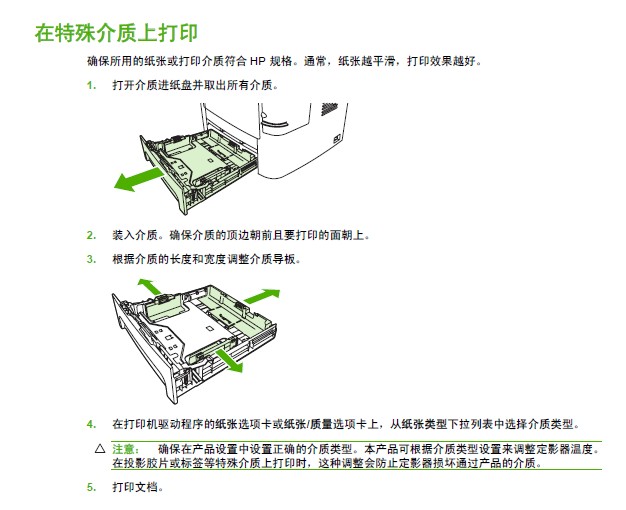 在特殊介质上打印

确保所用的纸张或打印介质符合 HP 规格。通常，纸张越平滑，打印效果越好。

1. 打开介质进纸盘并取出所有介质。

2. 装入介质。确保介质的顶边朝前且要打印的面朝上。

3. 根据介质的长度和宽度调整介质导板。

4. 在打印机驱动程序的纸张选项卡或纸张/质量选项卡上，从纸张类型下拉列表中选择介质类型。

注意： 确保在产品设置中设置正确的介质类型。本产品可根据介质类型设置来调整定影器温度。在投影胶片或标签等特殊介质上打印时，这种调整会防止定影器损坏通过产品的介质。

5. 打印文档。