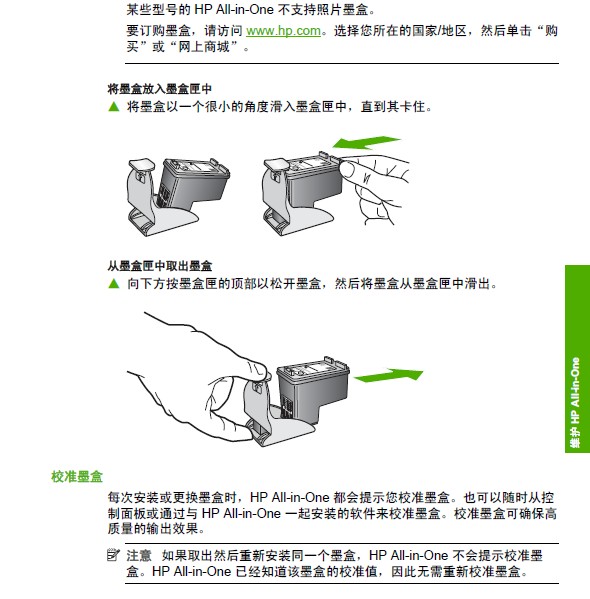 某些型号的 HP All-in-One 不支持照片墨盒。

要订购墨盒，请访问 www.hp.com。选择您所在的国家/地区，然后单击“购买”或“网上商城”。

将墨盒放入墨盒匣中

▲ 将墨盒以一个很小的角度滑入墨盒匣中，直到其卡住。

从墨盒匣中取出墨盒

▲ 向下方按墨盒匣的顶部以松开墨盒，然后将墨盒从墨盒匣中滑出。

维护 HP All-in-One

校准墨盒

每次安装或更换墨盒时，HP All-in-One 都会提示您校准墨盒。也可以随时从控制面板或通过与 HP All-in-One 一起安装的软件来校准墨盒。校准墨盒可确保高质量的输出效果。

注意 如果取出然后重新安装同一个墨盒，HP All-in-One 不会提示校准墨盒。HP All-in-One 已经知道该墨盒的校准值，因此无需重新校准墨盒。