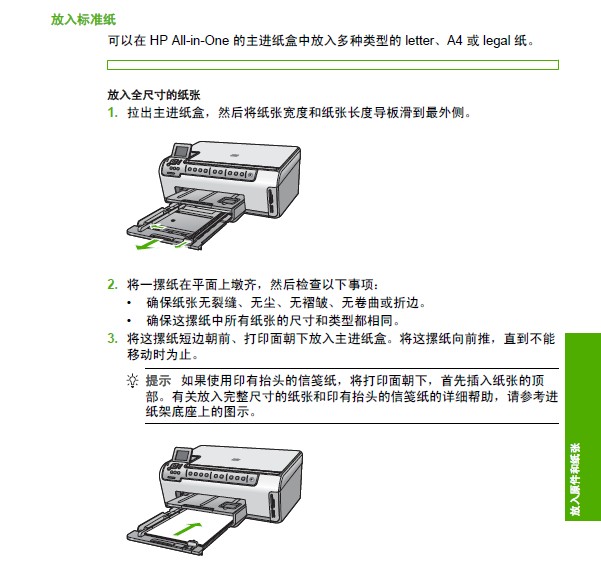 放入标准纸

可以在 HP All-in-One 的主进纸盒中放入多种类型的 letter、A4 或 legal 纸。

放入全尺寸的纸张

1. 拉出主进纸盒，然后将纸张宽度和纸张长度导板滑到最外侧。

2. 将一摞纸在平面上墩齐，然后检查以下事项：

• 确保纸张无裂缝、无尘、无褶皱、无卷曲或折边。

• 确保这摞纸中所有纸张的尺寸和类型都相同。

3. 将这摞纸短边朝前、打印面朝下放入主进纸盒。将这摞纸向前推，直到不能移动时为止。

提示 如果使用印有抬头的信笺纸，将打印面朝下，首先插入纸张的顶部。有关放入完整尺寸的纸张和印有抬头的信笺纸的详细帮助，请参考进纸架底座上的图示。

放入原件和纸张