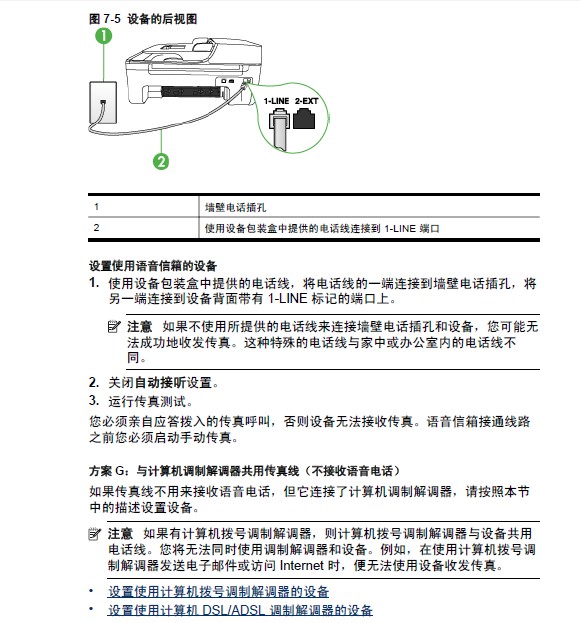 图 7-5 设备的后视图

1

1-LINE 2-EXT

2

| 1 | 墙壁电话插孔 |
|---|---|
| 2 | 使用设备包装盒中提供的电话线连接到 1-LINE 端口 |

设置使用语音信箱的设备

1. 使用设备包装盒中提供的电话线，将电话线的一端连接到墙壁电话插孔，将另一端连接到设备背面带有 1-LINE 标记的端口上。

注意 如果不使用所提供的电话线来连接墙壁电话插孔和设备，您可能无法成功地收发传真。这种特殊的电话线与家中或办公室内的电话线不同。

2. 关闭自动接听设置。

3. 运行传真测试。

您必须亲自应答拨入的传真呼叫，否则设备无法接收传真。语音信箱接通线路之前您必须启动手动传真。

方案 G：与计算机调制解调器共用传真线（不接收语音电话）

如果传真线不用来接收语音电话，但它连接了计算机调制解调器，请按照本节中的描述设置设备。

注意 如果有计算机拨号调制解调器，则计算机拨号调制解调器与设备共用电话线。您将无法同时使用调制解调器和设备。例如，在使用计算机拨号调制解调器发送电子邮件或访问 Internet 时，便无法使用设备收发传真。

• 设置使用计算机拨号调制解调器的设备
• 设置使用计算机 DSL/ADSL 调制解调器的设备