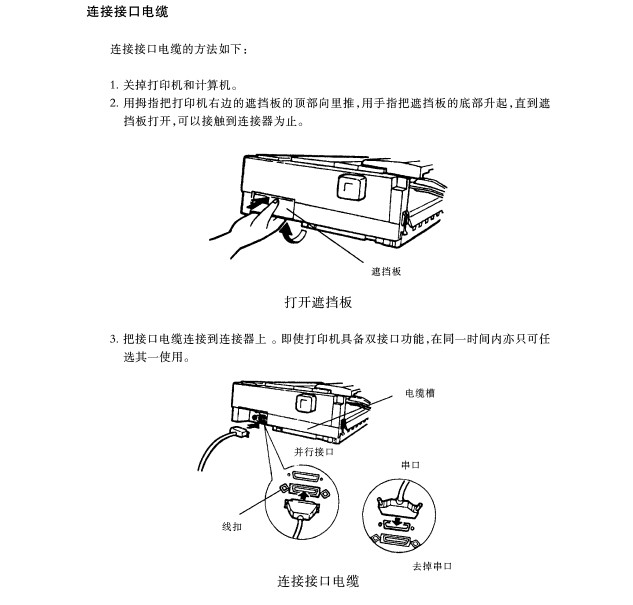 连接接口电缆

连接接口电缆的方法如下：

1. 关掉打印机和计算机。
2. 用拇指把打印机右边的遮挡板的顶部向里推，用手指把遮挡板的底部升起，直到遮挡板打开，可以接触到连接器为止。

遮挡板

打开遮挡板

3. 把接口电缆连接到连接器上 。即使打印机具备双接口功能，在同一时间内亦只可任选其一使用。

电缆槽

并行接口

串口

线扣

去掉串口

连接接口电缆