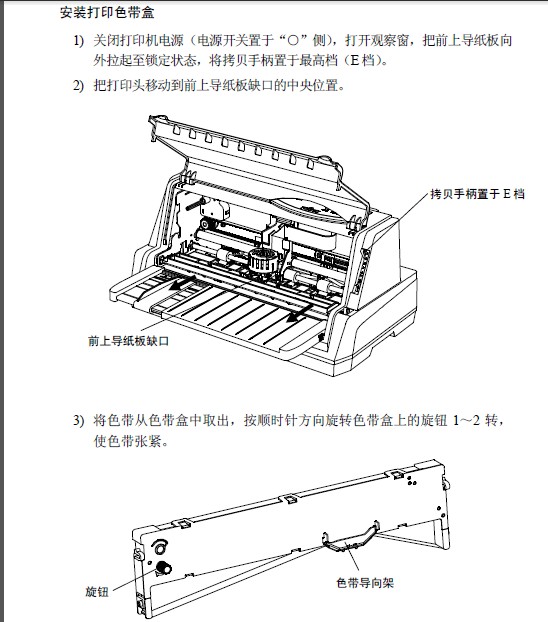 安装打印色带盒

1) 关闭打印机电源（电源开关置于“○”侧），打开观察窗，把前上导纸板向外拉起至锁定状态，将拷贝手柄置于最高档（E 档）。

2) 把打印头移动到前上导纸板缺口的中央位置。

拷贝手柄置于 E 档

前上导纸板缺口

3) 将色带从色带盒中取出，按顺时针方向旋转色带盒上的旋钮 1~2 转，使色带张紧。

旋钮

色带导向架