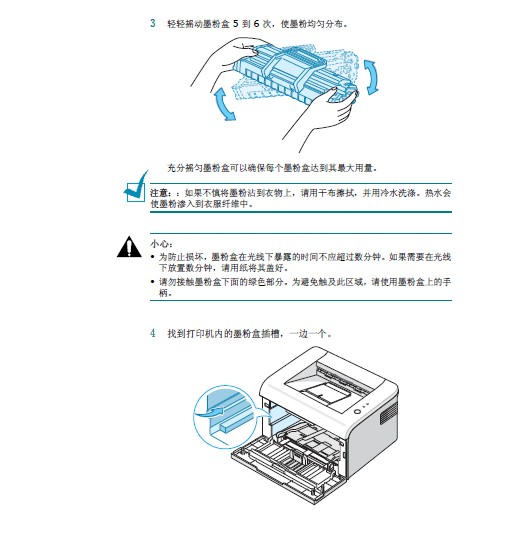 3 轻轻摇动墨粉盒 5 到 6 次，使墨粉均匀分布。

充分摇匀墨粉盒可以确保每个墨粉盒达到其最大用量。

注意：：如果不慎将墨粉沾到衣物上，请用干布擦拭，并用冷水洗涤。热水会使墨粉渗入到衣服纤维中。

小心：
• 为防止损坏，墨粉盒在光线下暴露的时间不应超过数分钟。如果需要在光线下放置数分钟，请用纸将其盖好。
• 请勿接触墨粉盒下面的绿色部分。为避免触及此区域，请使用墨粉盒上的手柄。

4 找到打印机内的墨粉盒插槽，一边一个。