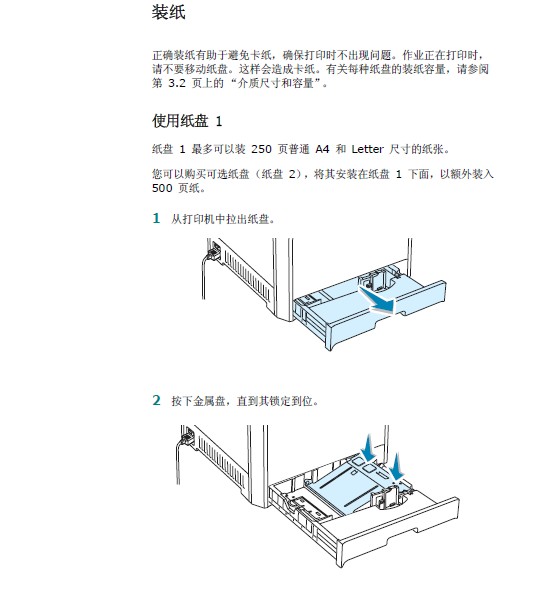 装纸

正确装纸有助于避免卡纸，确保打印时不出现问题。作业正在打印时，请不要移动纸盘。这样会造成卡纸。有关每种纸盘的装纸容量，请参阅第 3.2 页上的“介质尺寸和容量”。

使用纸盘 1

纸盘 1 最多可以装 250 页普通 A4 和 Letter 尺寸的纸张。

您可以购买可选纸盘（纸盘 2），将其安装在纸盘 1 下面，以额外装入 500 页纸。

1 从打印机中拉出纸盘。

2 按下金属盘，直到其锁定到位。