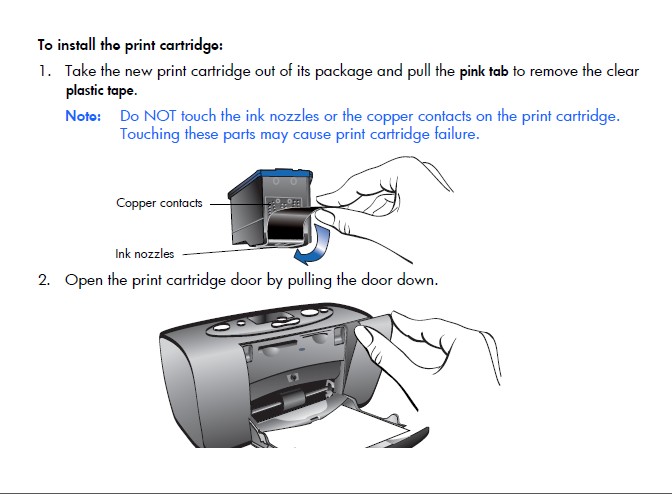 To install the print cartridge:

1. Take the new print cartridge out of its package and pull the pink tab to remove the clear plastic tape.

Note: Do NOT touch the ink nozzles or the copper contacts on the print cartridge. Touching these parts may cause print cartridge failure.

Copper contacts

Ink nozzles

2. Open the print cartridge door by pulling the door down.