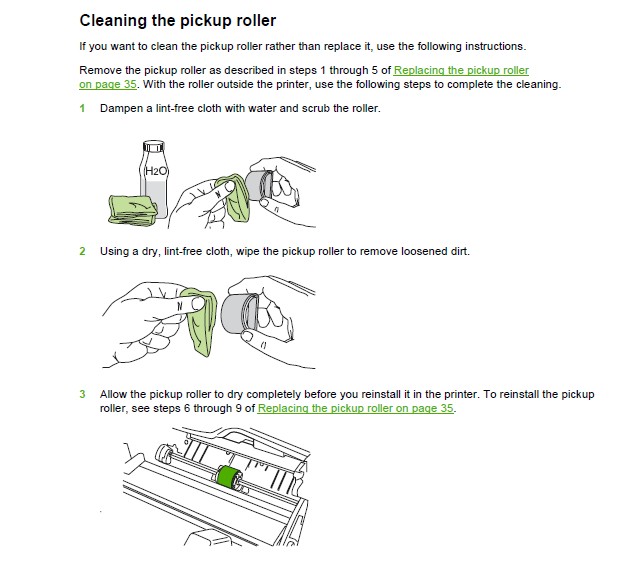 Cleaning the pickup roller

If you want to clean the pickup roller rather than replace it, use the following instructions.

Remove the pickup roller as described in steps 1 through 5 of Replacing the pickup roller on page 35. With the roller outside the printer, use the following steps to complete the cleaning.

1 Dampen a lint-free cloth with water and scrub the roller.

$H_2O$

2 Using a dry, lint-free cloth, wipe the pickup roller to remove loosened dirt.

3 Allow the pickup roller to dry completely before you reinstall it in the printer. To reinstall the pickup roller, see steps 6 through 9 of Replacing the pickup roller on page 35.