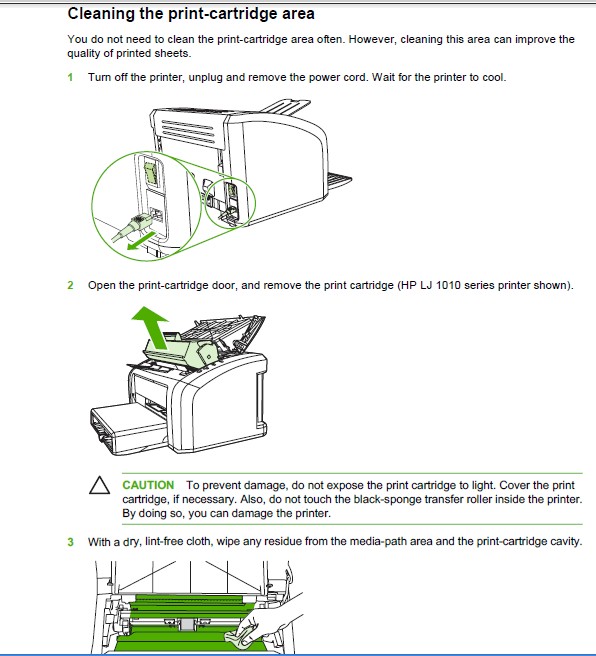 Cleaning the print-cartridge area

You do not need to clean the print-cartridge area often. However, cleaning this area can improve the quality of printed sheets.

1 Turn off the printer, unplug and remove the power cord. Wait for the printer to cool.

2 Open the print-cartridge door, and remove the print cartridge (HP LJ 1010 series printer shown).

CAUTION To prevent damage, do not expose the print cartridge to light. Cover the print cartridge, if necessary. Also, do not touch the black-sponge transfer roller inside the printer. By doing so, you can damage the printer.

3 With a dry, lint-free cloth, wipe any residue from the media-path area and the print-cartridge cavity.