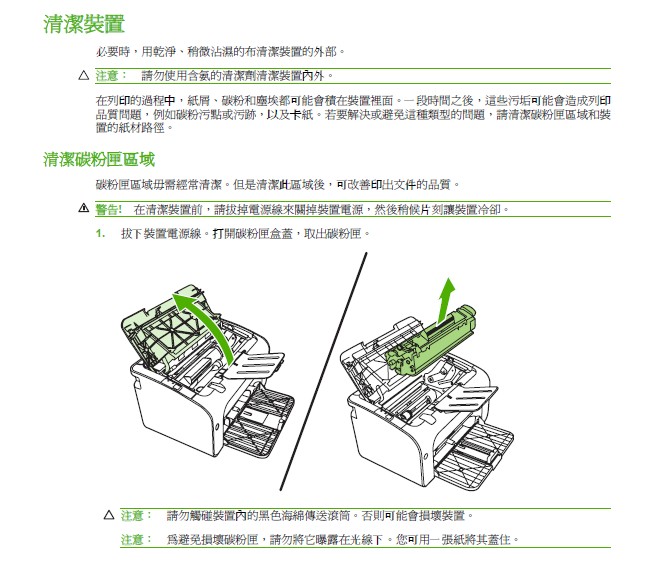 清潔裝置

必要時，用乾淨、稍微沾濕的布清潔裝置的外部。

注意： 請勿使用含氨的清潔劑清潔裝置內外。

在列印的過程中，紙屑、碳粉和塵埃都可能會積在裝置裡面。一段時間之後，這些污垢可能會造成列印品質問題，例如碳粉污點或污跡，以及卡紙。若要解決或避免這種類型的問題，請清潔碳粉匣區域和裝置的紙材路徑。

清潔碳粉匣區域

碳粉匣區域毋需經常清潔。但是清潔此區域後，可改善印出文件的品質。

警告! 在清潔裝置前，請拔掉電源線來關掉裝置電源，然後稍候片刻讓裝置冷卻。

1. 拔下裝置電源線。打開碳粉匣盒蓋，取出碳粉匣。

注意： 請勿觸碰裝置內的黑色海綿傳送滾筒。否則可能會損壞裝置。

注意： 為避免損壞碳粉匣，請勿將它曝露在光線下。您可用一張紙將其蓋住。