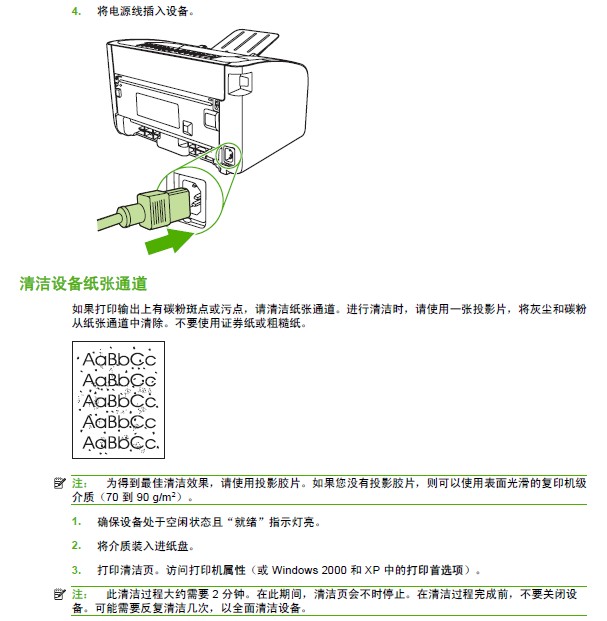 4. 将电源线插入设备。

清洁设备纸张通道

如果打印输出上有碳粉斑点或污点，请清洁纸张通道。进行清洁时，请使用一张投影片，将灰尘和碳粉从纸张通道中清除。不要使用证券纸或粗糙纸。

AaBbCc
AaBbCc
AaBbCc
AaBbCc
AaBbCc

注： 为得到最佳清洁效果，请使用投影胶片。如果您没有投影胶片，则可以使用表面光滑的复印机级介质（70 到 90 g/m$^2$）。

1. 确保设备处于空闲状态且“就绪”指示灯亮。

2. 将介质装入进纸盘。

3. 打印清洁页。访问打印机属性（或 Windows 2000 和 XP 中的打印首选项）。

注： 此清洁过程大约需要 2 分钟。在此期间，清洁页会不时停止。在清洁过程完成前，不要关闭设备。可能需要反复清洁几次，以全面清洁设备。