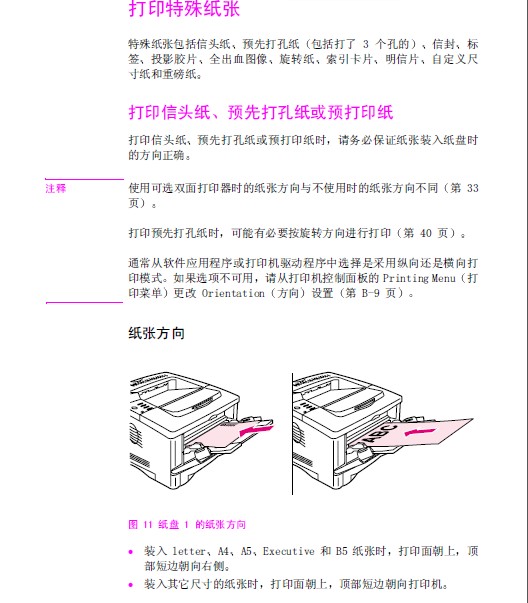 打印特殊纸张

特殊纸张包括信头纸、预先打孔纸（包括打了 3 个孔的）、信封、标签、投影胶片、全出血图像、旋转纸、索引卡片、明信片、自定义尺寸纸和重磅纸。

打印信头纸、预先打孔纸或预打印纸

打印信头纸、预先打孔纸或预打印纸时，请务必保证纸张装入纸盘时的方向正确。

注释

使用可选双面打印器时的纸张方向与不使用时的纸张方向不同（第 33 页）。

打印预先打孔纸时，可能有必要按旋转方向进行打印（第 40 页）。

通常从软件应用程序或打印机驱动程序中选择是采用纵向还是横向打印模式。如果选项不可用，请从打印机控制面板的 Printing Menu（打印菜单）更改 Orientation（方向）设置（第 B-9 页）。

纸张方向

ABC

图 11 纸盘 1 的纸张方向

• 装入 letter、A4、A5、Executive 和 B5 纸张时，打印面朝上，顶部短边朝向右侧。
• 装入其它尺寸的纸张时，打印面朝上，顶部短边朝向打印机。