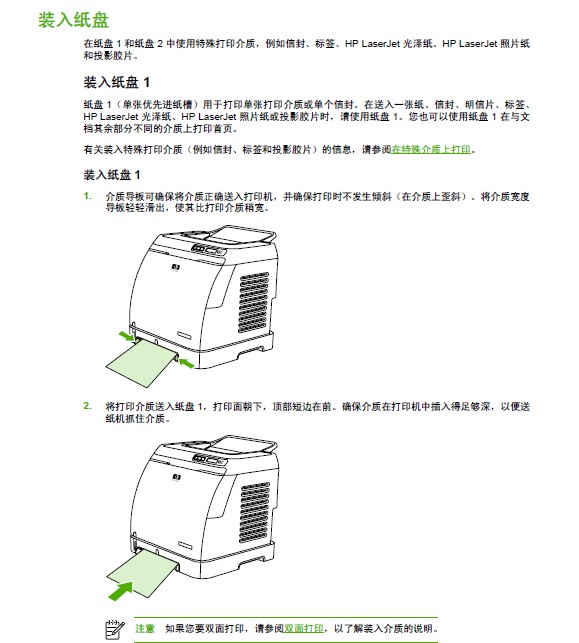 装入纸盘

在纸盘 1 和纸盘 2 中使用特殊打印介质，例如信封、标签、HP LaserJet 光泽纸、HP LaserJet 照片纸和投影胶片。

装入纸盘 1

纸盘 1（单张优先进纸槽）用于打印单张打印介质或单个信封。在送入一张纸、信封、明信片、标签、HP LaserJet 光泽纸、HP LaserJet 照片纸或投影胶片时，请使用纸盘 1。您也可以使用纸盘 1 在与文档其余部分不同的介质上打印首页。

有关装入特殊打印介质（例如信封、标签和投影胶片）的信息，请参阅在特殊介质上打印。

装入纸盘 1

1. 介质导板可确保将介质正确送入打印机，并确保打印时不发生倾斜（在介质上歪斜）。将介质宽度导板轻轻滑出，使其比打印介质稍宽。

2. 将打印介质送入纸盘 1，打印面朝下，顶部短边在前。确保介质在打印机中插入得足够深，以便送纸机抓住介质。

注意 如果您要双面打印，请参阅双面打印，以了解装入介质的说明。