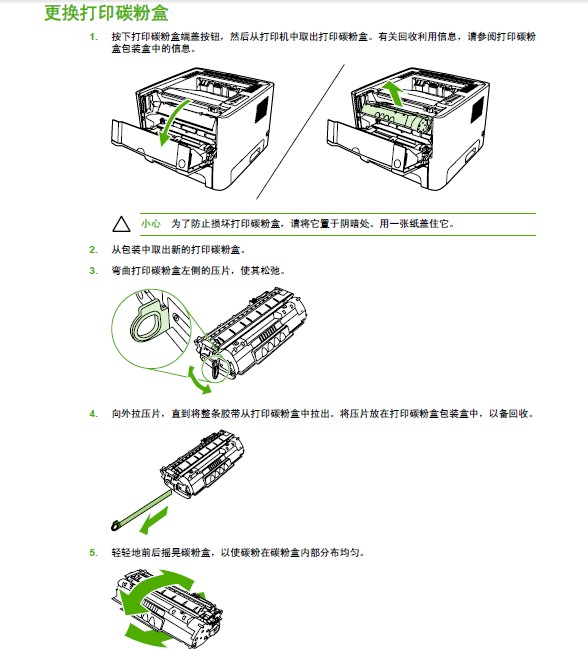 更换打印碳粉盒

1. 按下打印碳粉盒端盖按钮，然后从打印机中取出打印碳粉盒。有关回收利用信息，请参阅打印碳粉盒包装盒中的信息。

小心 为了防止损坏打印碳粉盒，请将它置于阴暗处。用一张纸盖住它。

2. 从包装中取出新的打印碳粉盒。

3. 弯曲打印碳粉盒左侧的压片，使其松弛。

4. 向外拉压片，直到将整条胶带从打印碳粉盒中拉出。将压片放在打印碳粉盒包装盒中，以备回收。

5. 轻轻地前后摇晃碳粉盒，以使碳粉在碳粉盒内部分布均匀。