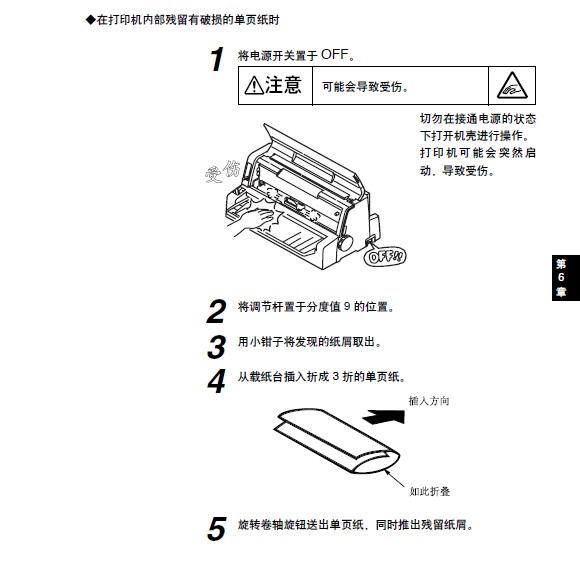 ◆在打印机内部残留有破损的单页纸时

1 将电源开关置于 OFF。

| ⚠注意 | 可能会导致受伤。 | |
|---|---|---|

切勿在接通电源的状态下打开机壳进行操作。打印机可能会突然启动，导致受伤。

受伤

OFF!!

第6章

2 将调节杆置于分度值 9 的位置。

3 用小钳子将发现的纸屑取出。

4 从载纸台插入折成 3 折的单页纸。

插入方向

如此折叠

5 旋转卷轴旋钮送出单页纸，同时推出残留纸屑。