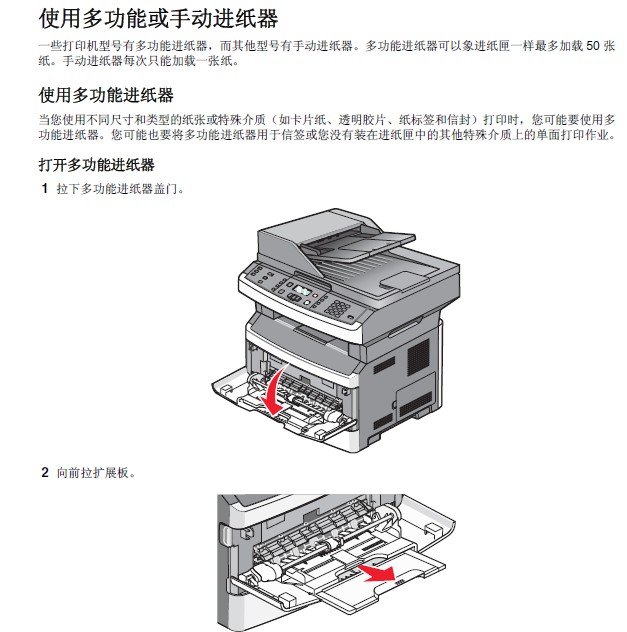 使用多功能或手动进纸器

一些打印机型号有多功能进纸器，而其他型号有手动进纸器。多功能进纸器可以象进纸匣一样最多加载 50 张纸。手动进纸器每次只能加载一张纸。

使用多功能进纸器

当您使用不同尺寸和类型的纸张或特殊介质（如卡片纸、透明胶片、纸标签和信封）打印时，您可能要使用多功能进纸器。您可能也要将多功能进纸器用于信签或您没有装在进纸匣中的其他特殊介质上的单面打印作业。

打开多功能进纸器

1 拉下多功能进纸器盖门。

2 向前拉扩展板。