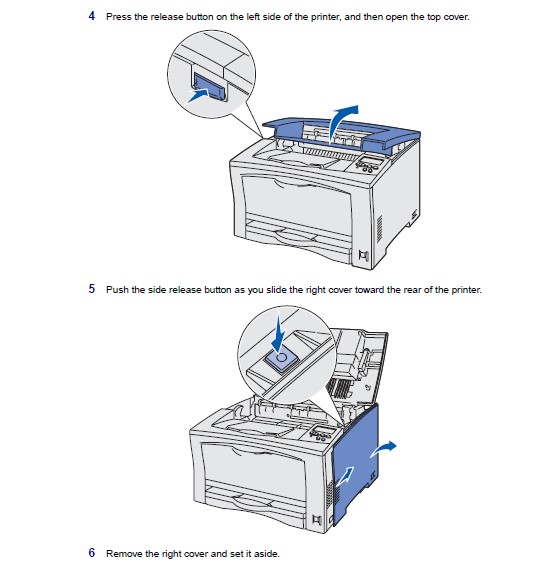 4 Press the release button on the left side of the printer, and then open the top cover.

5 Push the side release button as you slide the right cover toward the rear of the printer.

6 Remove the right cover and set it aside.