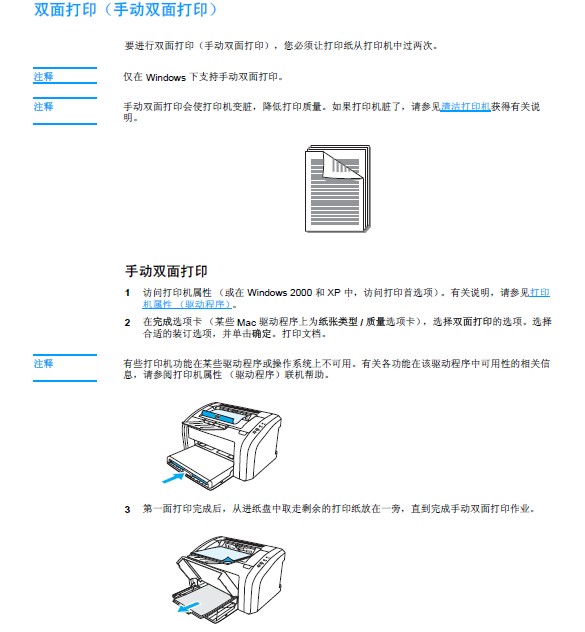 双面打印（手动双面打印）

要进行双面打印（手动双面打印），您必须让打印纸从打印机中过两次。

注释

仅在 Windows 下支持手动双面打印。

注释

手动双面打印会使打印机变脏，降低打印质量。如果打印机脏了，请参见清洁打印机获得有关说明。

手动双面打印

1 访问打印机属性（或在 Windows 2000 和 XP 中，访问打印首选项）。有关说明，请参见打印机属性（驱动程序）。

2 在完成选项卡（某些 Mac 驱动程序上为纸张类型 / 质量选项卡），选择双面打印的选项。选择合适的装订选项，并单击确定。打印文档。

注释

有些打印机功能在某些驱动程序或操作系统上不可用。有关各功能在该驱动程序中可用性的相关信息，请参阅打印机属性（驱动程序）联机帮助。

3 第一面打印完成后，从进纸盘中取走剩余的打印纸放在一旁，直到完成手动双面打印作业。