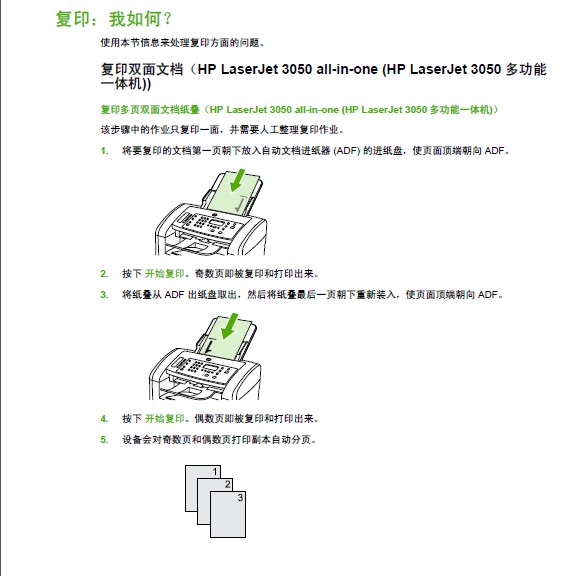 复印：我如何？

使用本节信息来处理复印方面的问题。

复印双面文档（HP LaserJet 3050 all-in-one (HP LaserJet 3050 多功能一体机))

复印多页双面文档纸叠（HP LaserJet 3050 all-in-one (HP LaserJet 3050 多功能一体机)）

该步骤中的作业只复印一面，并需要人工整理复印作业。

1. 将要复印的文档第一页朝下放入自动文档进纸器 (ADF) 的进纸盘，使页面顶端朝向 ADF。

2. 按下 开始复印。奇数页即被复印和打印出来。

3. 将纸叠从 ADF 出纸盘取出，然后将纸叠最后一页朝下重新装入，使页面顶端朝向 ADF。

1

4. 按下 开始复印。偶数页即被复印和打印出来。

5. 设备会对奇数页和偶数页打印副本自动分页。

1
2
3