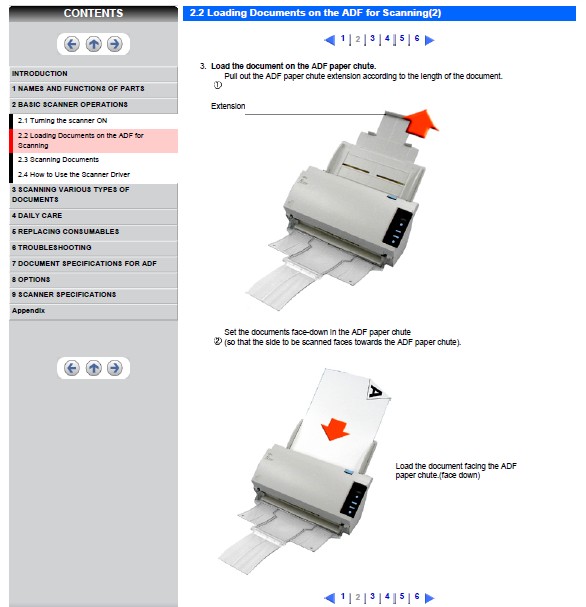 CONTENTS

INTRODUCTION
1 NAMES AND FUNCTIONS OF PARTS
2 BASIC SCANNER OPERATIONS
2.1 Turning the scanner ON
2.2 Loading Documents on the ADF for Scanning
2.3 Scanning Documents
2.4 How to Use the Scanner Driver
3 SCANNING VARIOUS TYPES OF DOCUMENTS
4 DAILY CARE
5 REPLACING CONSUMABLES
6 TROUBLESHOOTING
7 DOCUMENT SPECIFICATIONS FOR ADF
8 OPTIONS
9 SCANNER SPECIFICATIONS
Appendix

2.2 Loading Documents on the ADF for Scanning(2)

1 | 2 | 3 | 4 | 5 | 6

3. Load the document on the ADF paper chute.
① Pull out the ADF paper chute extension according to the length of the document.

Extension

② Set the documents face-down in the ADF paper chute (so that the side to be scanned faces towards the ADF paper chute).

A

Load the document facing the ADF paper chute.(face down)

1 | 2 | 3 | 4 | 5 | 6