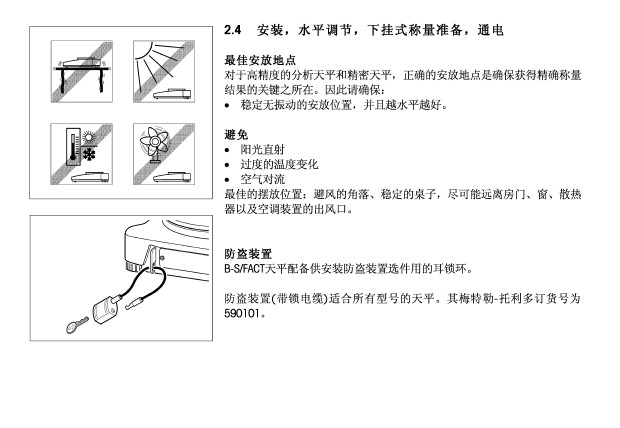 2.4　安装，水平调节，下挂式称量准备，通电

最佳安放地点
对于高精度的分析天平和精密天平，正确的安放地点是确保获得精确称量结果的关键之所在。因此请确保：
• 稳定无振动的安放位置，并且越水平越好。

避免
• 阳光直射
• 过度的温度变化
• 空气对流
最佳的摆放位置：避风的角落、稳定的桌子，尽可能远离房门、窗、散热器以及空调装置的出风口。

防盗装置
B-S/FACT天平配备供安装防盗装置选件用的耳锁环。

防盗装置(带锁电缆)适合所有型号的天平。其梅特勒-托利多订货号为590101。