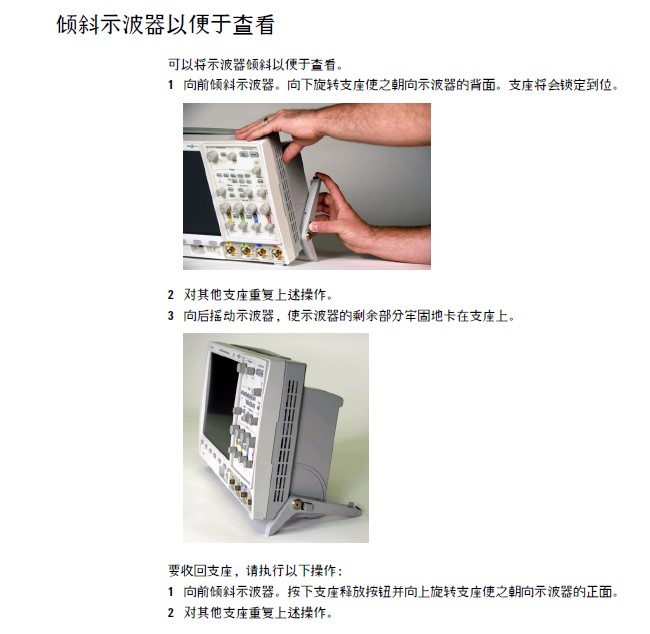 倾斜示波器以便于查看

可以将示波器倾斜以便于查看。

1 向前倾斜示波器。向下旋转支座使之朝向示波器的背面。支座将会锁定到位。

2 对其他支座重复上述操作。

3 向后摇动示波器，使示波器的剩余部分牢固地卡在支座上。

要收回支座，请执行以下操作：

1 向前倾斜示波器。按下支座释放按钮并向上旋转支座使之朝向示波器的正面。

2 对其他支座重复上述操作。