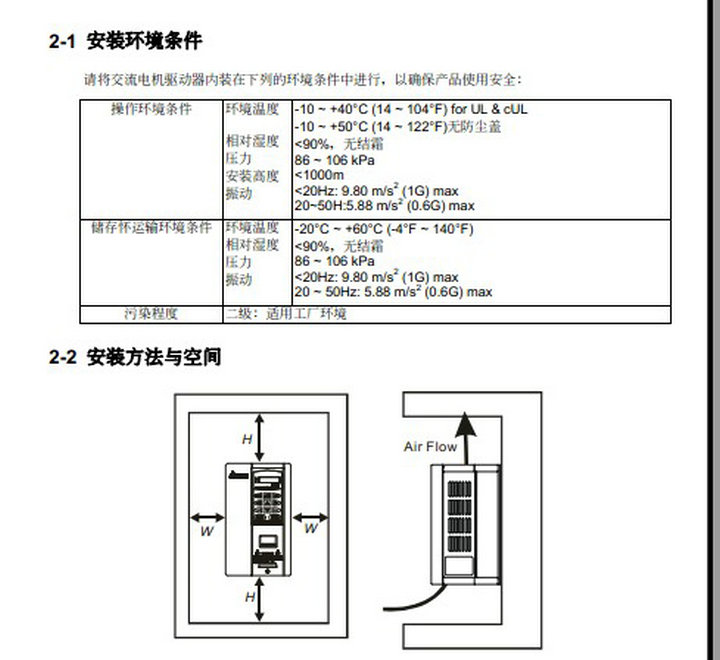 2-1 安装环境条件

请将交流电机驱动器内装在下列的环境条件中进行，以确保产品使用安全：

| 操作环境条件 | 环境温度<br>相对湿度<br>压力<br>安装高度<br>振动 | -10 ~ +40°C (14 ~ 104°F) for UL & cUL<br>-10 ~ +50°C (14 ~ 122°F)无防尘盖<br><90%，无结霜<br>86 ~ 106 kPa<br><1000m<br><20Hz: 9.80 m/s$^2$ (1G) max<br>20~50H:5.88 m/s$^2$ (0.6G) max |
|---|---|---|
| 储存怀运输环境条件 | 环境温度<br>相对湿度<br>压力<br>振动 | -20°C ~ +60°C (-4°F ~ 140°F)<br><90%，无结霜<br>86 ~ 106 kPa<br><20Hz: 9.80 m/s$^2$ (1G) max<br>20 ~ 50Hz: 5.88 m/s$^2$ (0.6G) max |
| 污染程度 | 二级：适用工厂环境 | |

2-2 安装方法与空间

H
W
W
H
Air Flow