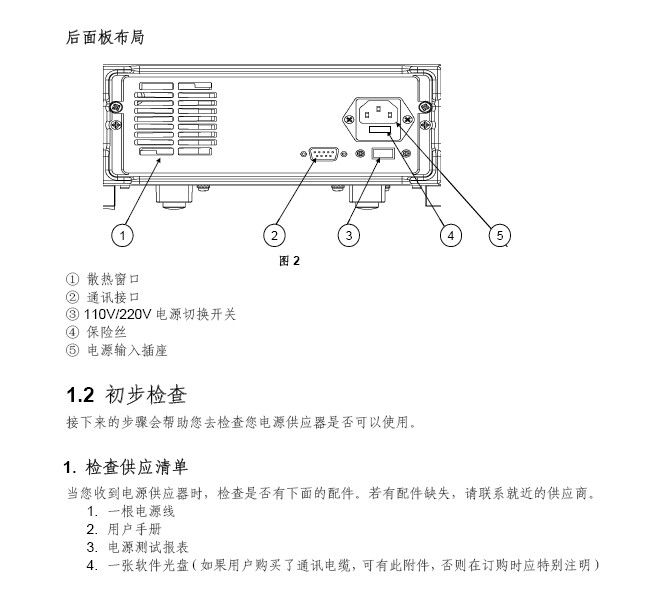 后面板布局

1

2

3

4

5

图 2

① 散热窗口
② 通讯接口
③ 110V/220V 电源切换开关
④ 保险丝
⑤ 电源输入插座

1.2 初步检查

接下来的步骤会帮助您去检查您电源供应器是否可以使用。

1. 检查供应清单

当您收到电源供应器时，检查是否有下面的配件。若有配件缺失，请联系就近的供应商。

1. 一根电源线
2. 用户手册
3. 电源测试报表
4. 一张软件光盘（如果用户购买了通讯电缆，可有此附件，否则在订购时应特别注明）