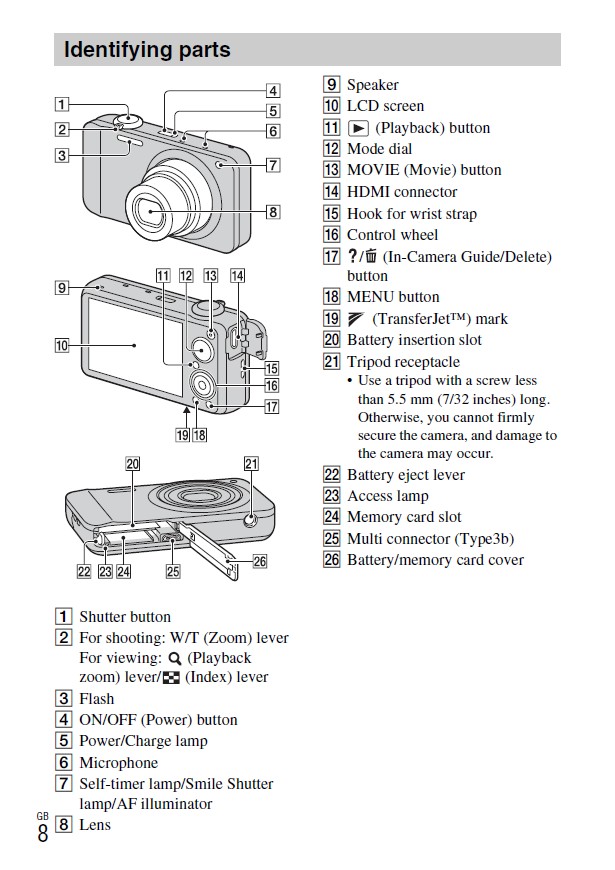 Identifying parts

1
2
3
4
5
6
7
8

9
10
11 12 13 14
15
16
17
19 18

20 21
22 23 24 25 26

1 Shutter button
2 For shooting: W/T (Zoom) lever
For viewing: (Playback zoom) lever/ (Index) lever
3 Flash
4 ON/OFF (Power) button
5 Power/Charge lamp
6 Microphone
7 Self-timer lamp/Smile Shutter lamp/AF illuminator
8 Lens

9 Speaker
10 LCD screen
11 (Playback) button
12 Mode dial
13 MOVIE (Movie) button
14 HDMI connector
15 Hook for wrist strap
16 Control wheel
17 ?/ (In-Camera Guide/Delete) button
18 MENU button
19 (TransferJet™) mark
20 Battery insertion slot
21 Tripod receptacle
• Use a tripod with a screw less than 5.5 mm (7/32 inches) long. Otherwise, you cannot firmly secure the camera, and damage to the camera may occur.
22 Battery eject lever
23 Access lamp
24 Memory card slot
25 Multi connector (Type3b)
26 Battery/memory card cover

GB
8