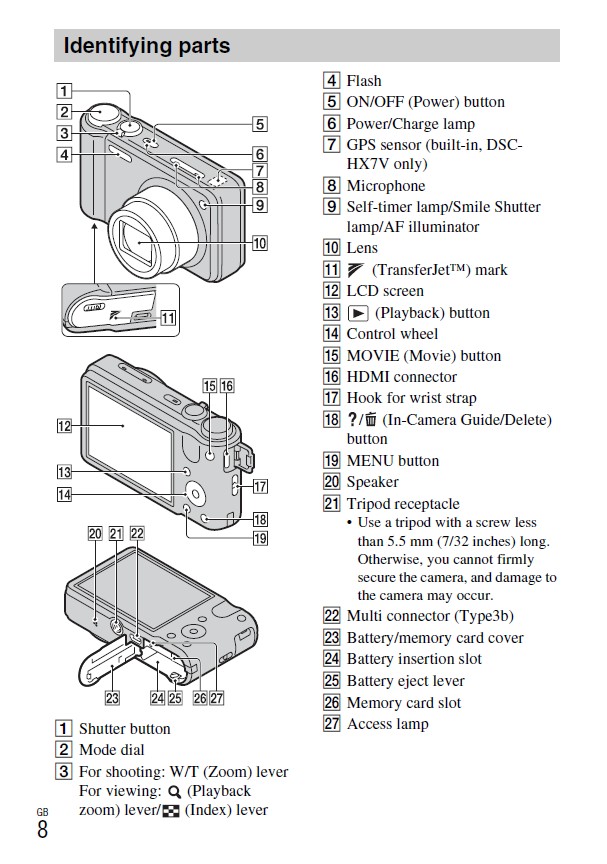 Identifying parts

1
2
3
4
5
6
7
8
9
10
11

12
13
14
15 16
17
18
19

20 21 22
23 24 25 26 27

1 Shutter button
2 Mode dial
3 For shooting: W/T (Zoom) lever
For viewing: (Playback zoom) lever/ (Index) lever

4 Flash
5 ON/OFF (Power) button
6 Power/Charge lamp
7 GPS sensor (built-in, DSC-HX7V only)
8 Microphone
9 Self-timer lamp/Smile Shutter lamp/AF illuminator
10 Lens
11 (TransferJet™) mark
12 LCD screen
13 (Playback) button
14 Control wheel
15 MOVIE (Movie) button
16 HDMI connector
17 Hook for wrist strap
18 ?/ (In-Camera Guide/Delete) button
19 MENU button
20 Speaker
21 Tripod receptacle
• Use a tripod with a screw less than 5.5 mm (7/32 inches) long. Otherwise, you cannot firmly secure the camera, and damage to the camera may occur.
22 Multi connector (Type3b)
23 Battery/memory card cover
24 Battery insertion slot
25 Battery eject lever
26 Memory card slot
27 Access lamp

GB
8