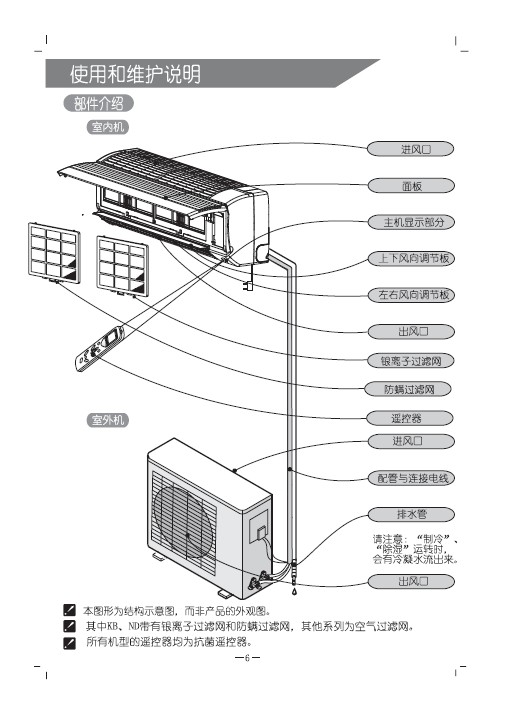 使用和维护说明

部件介绍

室内机

进风口

面板

主机显示部分

上下风向调节板

左右风向调节板

出风口

银离子过滤网

防螨过滤网

遥控器

室外机

进风口

配管与连接电线

排水管

请注意："制冷"、"除湿"运转时，会有冷凝水流出来。

出风口

本图形为结构示意图，而非产品的外观图。

其中KB、ND带有银离子过滤网和防螨过滤网，其他系列为空气过滤网。

所有机型的遥控器均为抗菌遥控器。

—6—