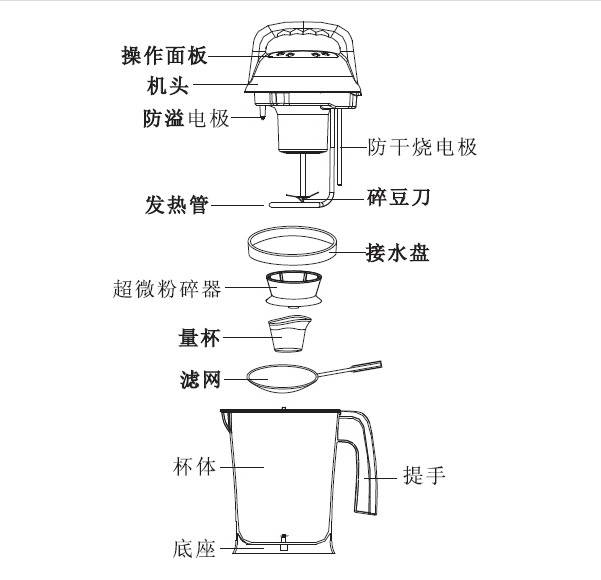 操作面板
机头
防溢电极
防干烧电极
发热管
碎豆刀
接水盘
超微粉碎器
量杯
滤网
杯体
提手
底座