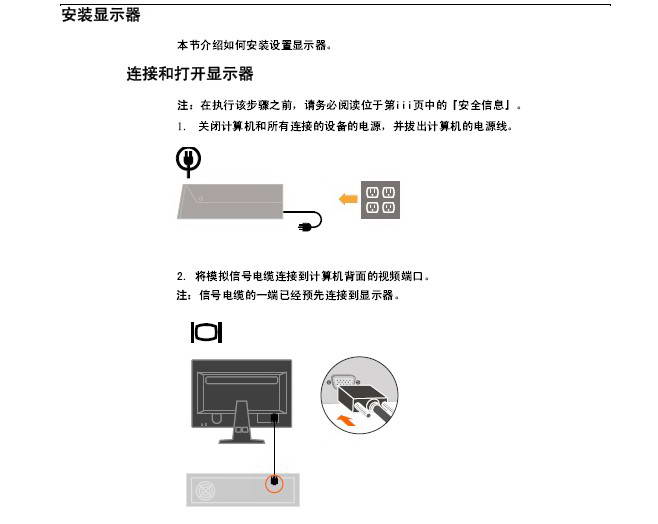 安装显示器

本节介绍如何安装设置显示器。

连接和打开显示器

注：在执行该步骤之前，请务必阅读位于第iii页中的『安全信息』。

1. 关闭计算机和所有连接的设备的电源，并拔出计算机的电源线。

2. 将模拟信号电缆连接到计算机背面的视频端口。
注：信号电缆的一端已经预先连接到显示器。