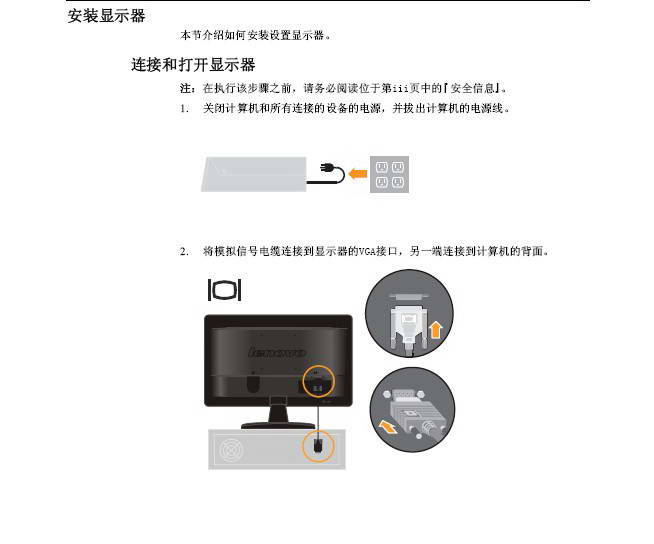 安装显示器

本节介绍如何安装设置显示器。

连接和打开显示器

注：在执行该步骤之前，请务必阅读位于第iii页中的『安全信息』。

1. 关闭计算机和所有连接的设备的电源，并拔出计算机的电源线。

2. 将模拟信号电缆连接到显示器的VGA接口，另一端连接到计算机的背面。

lenovo