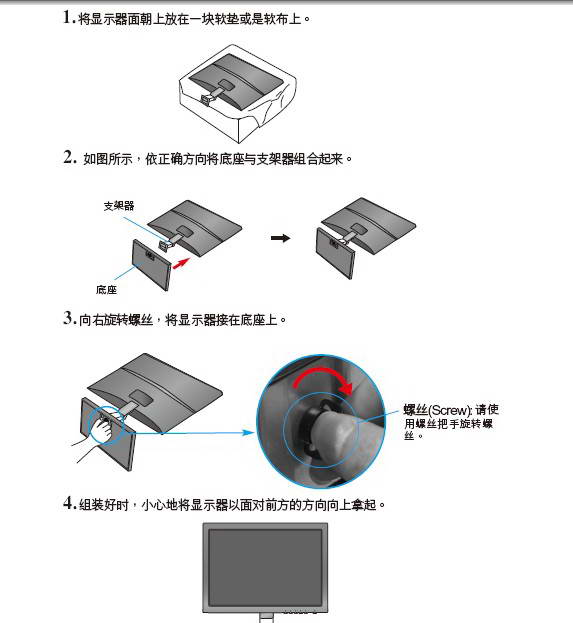 1. 将显示器面朝上放在一块软垫或是软布上。

2. 如图所示，依正确方向将底座与支架器组合起来。

支架器

底座

3. 向右旋转螺丝，将显示器接在底座上。

螺丝(Screw): 请使用螺丝把手旋转螺丝。

4. 组装好时，小心地将显示器以面对前方的方向向上拿起。