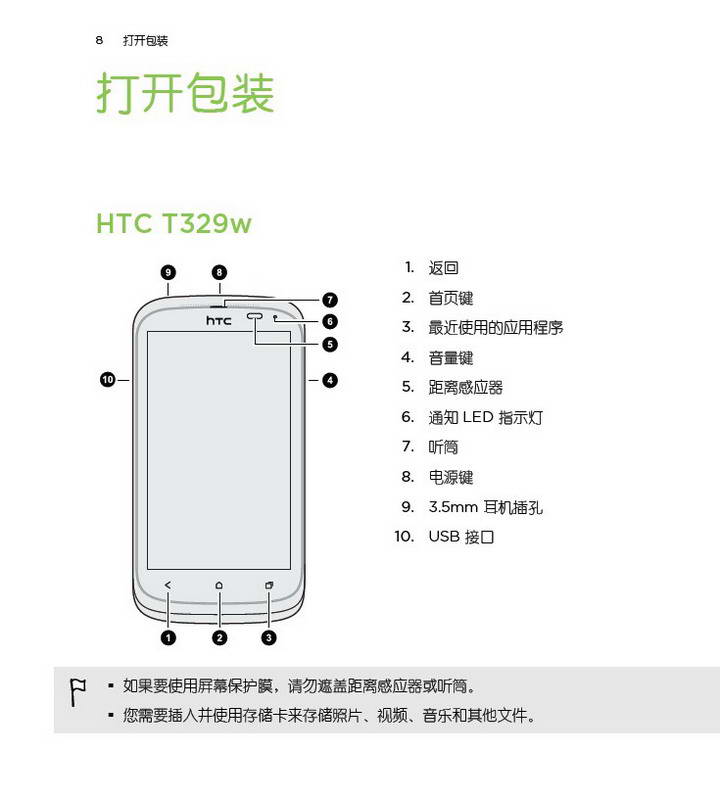 8 打开包装

打开包装

HTC T329w

9 8 7 6 5 10 4 1 2 3

htc

1. 返回
2. 首页键
3. 最近使用的应用程序
4. 音量键
5. 距离感应器
6. 通知 LED 指示灯
7. 听筒
8. 电源键
9. 3.5mm 耳机插孔
10. USB 接口

▪ 如果要使用屏幕保护膜，请勿遮盖距离感应器或听筒。
▪ 您需要插入并使用存储卡来存储照片、视频、音乐和其他文件。