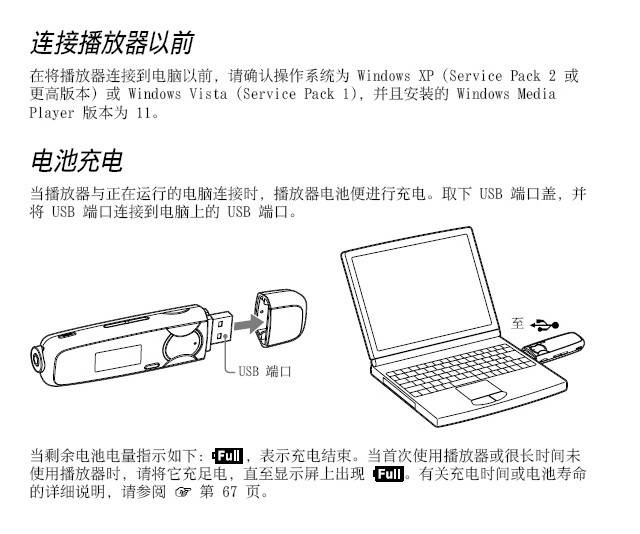 连接播放器以前

在将播放器连接到电脑以前，请确认操作系统为 Windows XP（Service Pack 2 或更高版本）或 Windows Vista（Service Pack 1），并且安装的 Windows Media Player 版本为 11。

电池充电

当播放器与正在运行的电脑连接时，播放器电池便进行充电。取下 USB 端口盖，并将 USB 端口连接到电脑上的 USB 端口。

USB 端口

至

当剩余电池电量指示如下：Full，表示充电结束。当首次使用播放器或很长时间未使用播放器时，请将它充足电，直至显示屏上出现 Full。有关充电时间或电池寿命的详细说明，请参阅 ☞ 第 67 页。