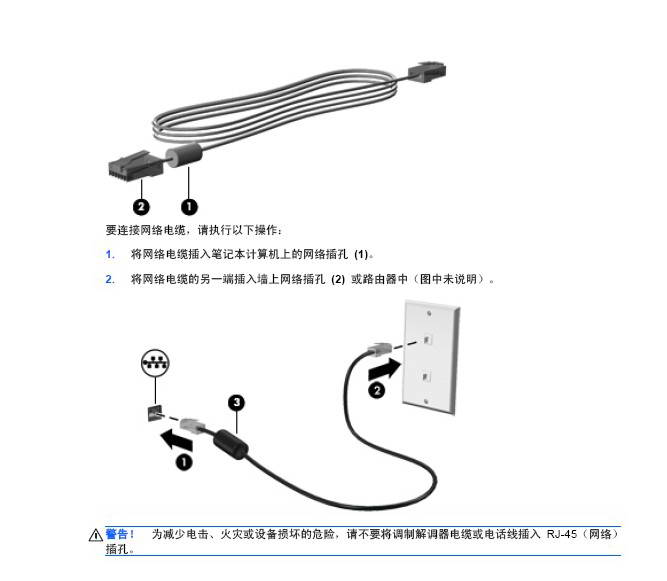 2

1

要连接网络电缆，请执行以下操作：

1. 将网络电缆插入笔记本计算机上的网络插孔 (1)。

2. 将网络电缆的另一端插入墙上网络插孔 (2) 或路由器中（图中未说明）。

3

2

1

警告！ 为减少电击、火灾或设备损坏的危险，请不要将调制解调器电缆或电话线插入 RJ-45（网络）插孔。