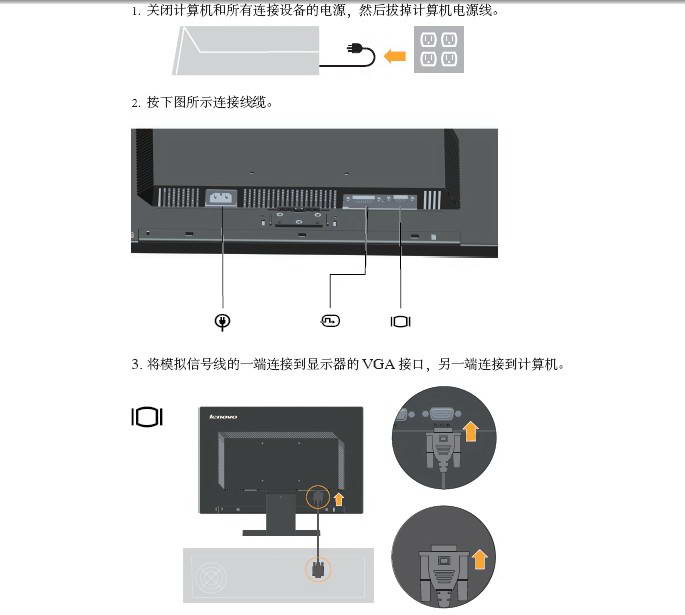 1. 关闭计算机和所有连接设备的电源，然后拔掉计算机电源线。

2. 按下图所示连接线缆。

3. 将模拟信号线的一端连接到显示器的 VGA 接口，另一端连接到计算机。

lenovo