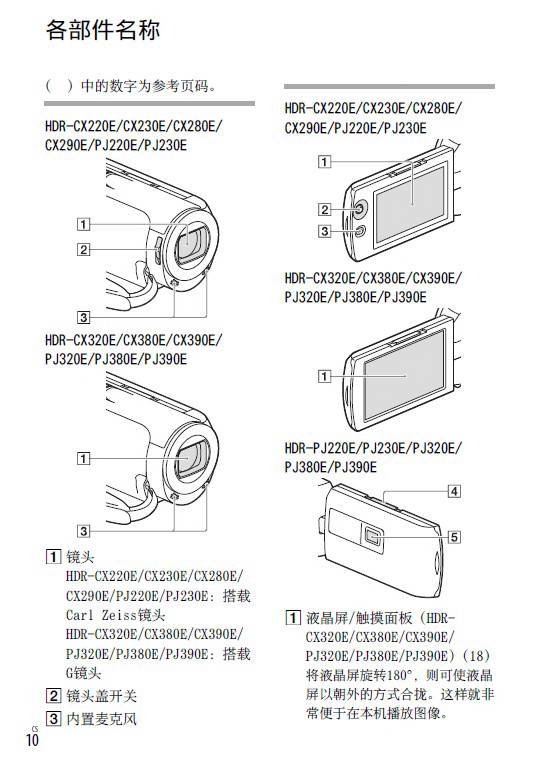 各部件名称

（ ）中的数字为参考页码。

HDR-CX220E/CX230E/CX280E/CX290E/PJ220E/PJ230E

1

2

3

HDR-CX320E/CX380E/CX390E/PJ320E/PJ380E/PJ390E

1

3

1 镜头
HDR-CX220E/CX230E/CX280E/CX290E/PJ220E/PJ230E：搭载Carl Zeiss镜头
HDR-CX320E/CX380E/CX390E/PJ320E/PJ380E/PJ390E：搭载G镜头

2 镜头盖开关

3 内置麦克风

HDR-CX220E/CX230E/CX280E/CX290E/PJ220E/PJ230E

1

2

3

HDR-CX320E/CX380E/CX390E/PJ320E/PJ380E/PJ390E

1

HDR-PJ220E/PJ230E/PJ320E/PJ380E/PJ390E

4

5

1 液晶屏/触摸面板（HDR-CX320E/CX380E/CX390E/PJ320E/PJ380E/PJ390E）(18)
将液晶屏旋转180°，则可使液晶屏以朝外的方式合拢。这样就非常便于在本机播放图像。

CS
10