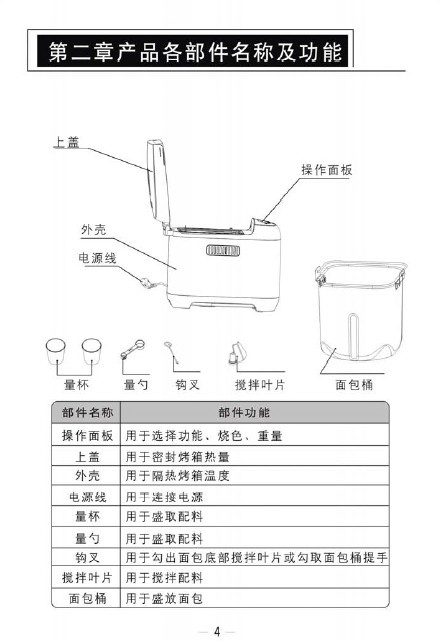 第二章产品各部件名称及功能

上盖

操作面板

外壳

电源线

量杯　量勺　钩叉　搅拌叶片　面包桶

| 部件名称 | 部件功能 |
|---|---|
| 操作面板 | 用于选择功能、烧色、重量 |
| 上盖 | 用于密封烤箱热量 |
| 外壳 | 用于隔热烤箱温度 |
| 电源线 | 用于连接电源 |
| 量杯 | 用于盛取配料 |
| 量勺 | 用于盛取配料 |
| 钩叉 | 用于勾出面包底部搅拌叶片或勾取面包桶提手 |
| 搅拌叶片 | 用于搅拌配料 |
| 面包桶 | 用于盛放面包 |

— 4 —